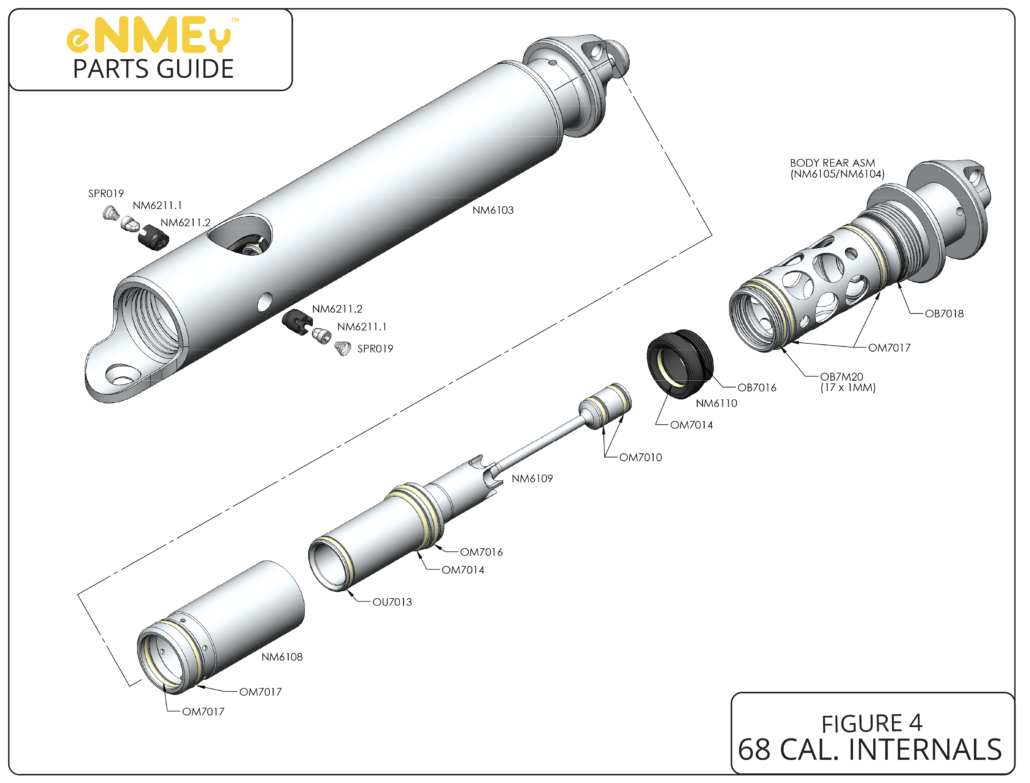 eNMEy™
PARTS GUIDE

SPR019
NM6211.1
NM6211.2
NM6103
NM6211.2
NM6211.1
SPR019

BODY REAR ASM
(NM6105/NM6104)
OB7018
OM7017
OB7M20
(17 x 1MM)
OB7016
NM6110
OM7014
OM7010
NM6109
OM7016
OM7014
OU7013
NM6108
OM7017
OM7017

FIGURE 4
68 CAL. INTERNALS